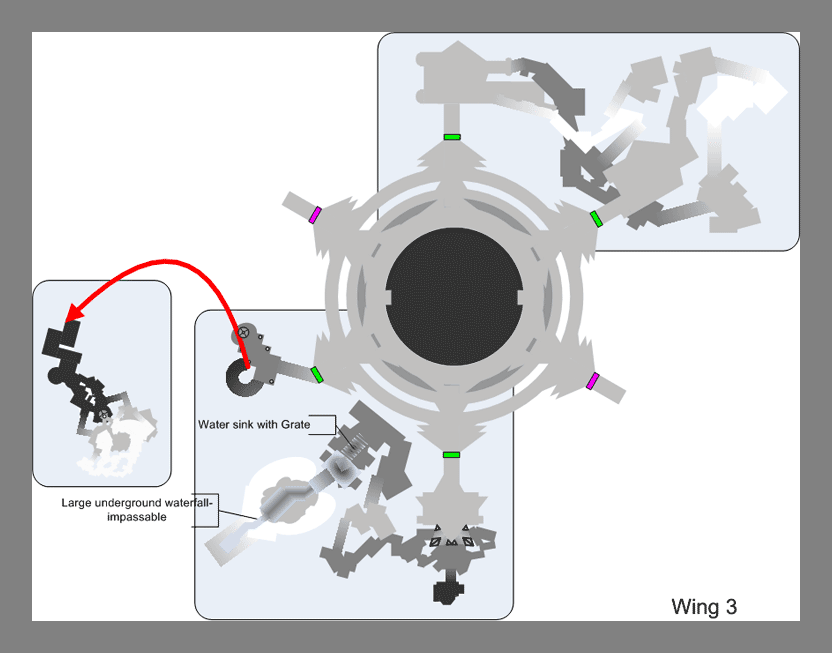 Water sink with Grate

Large underground waterfall-impassable

Wing 3