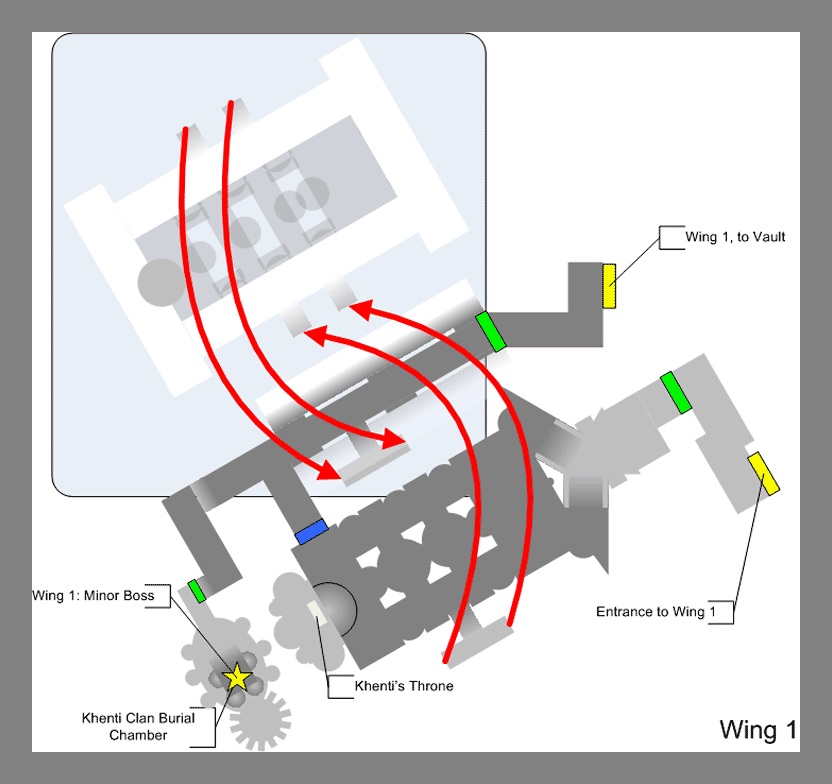 Wing 1, to Vault

Wing 1: Minor Boss

Entrance to Wing 1

Khenti's Throne

Khenti Clan Burial Chamber

Wing 1