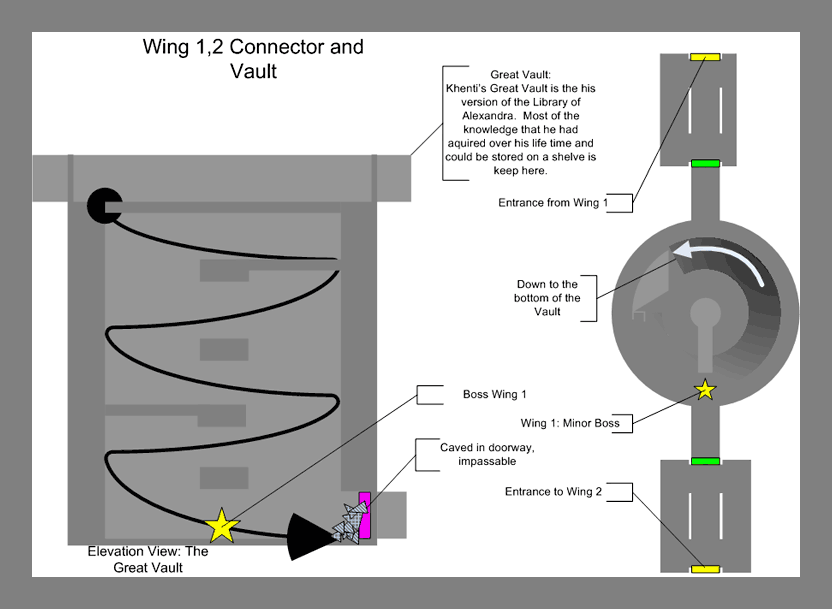 Wing 1,2 Connector and Vault

Great Vault:
Khenti's Great Vault is the his version of the Library of Alexandra. Most of the knowledge that he had aquired over his life time and could be stored on a shelve is keep here.

Entrance from Wing 1

Down to the bottom of the Vault

Boss Wing 1

Wing 1: Minor Boss

Caved in doorway, impassable

Entrance to Wing 2

Elevation View: The Great Vault